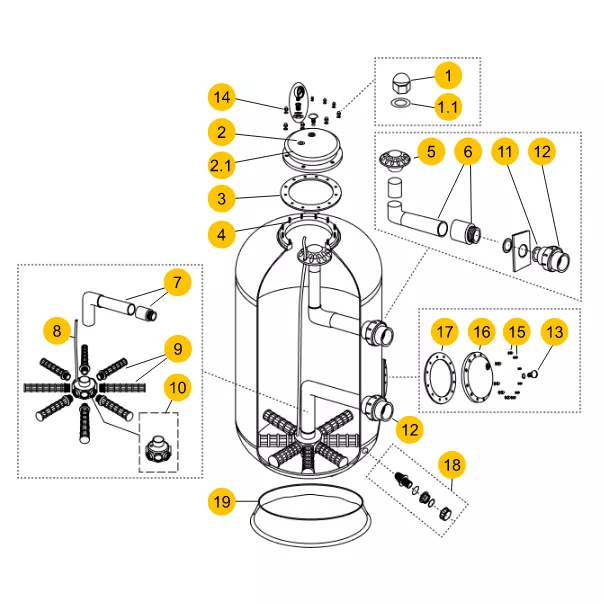 1
1.1
14
2
2.1
3
4
5
6
11
12
7
8
9
10
17
16
15
13
12
18
19