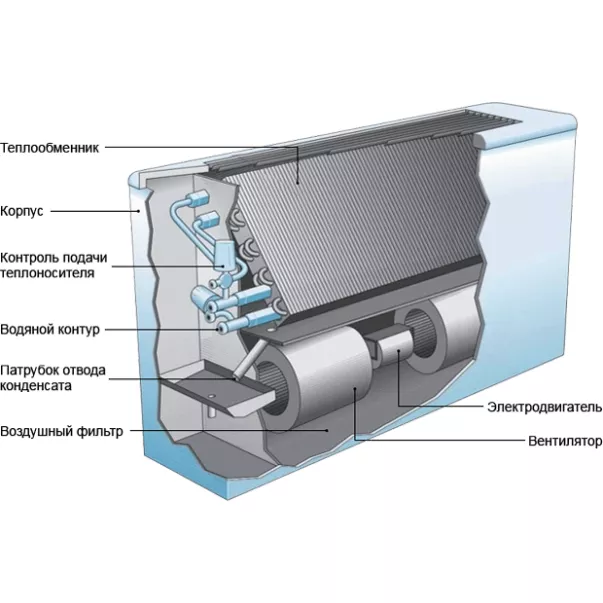 Теплообменник

Корпус

Контроль подачи теплоносителя

Водяной контур

Патрубок отвода конденсата

Воздушный фильтр

Электродвигатель

Вентилятор