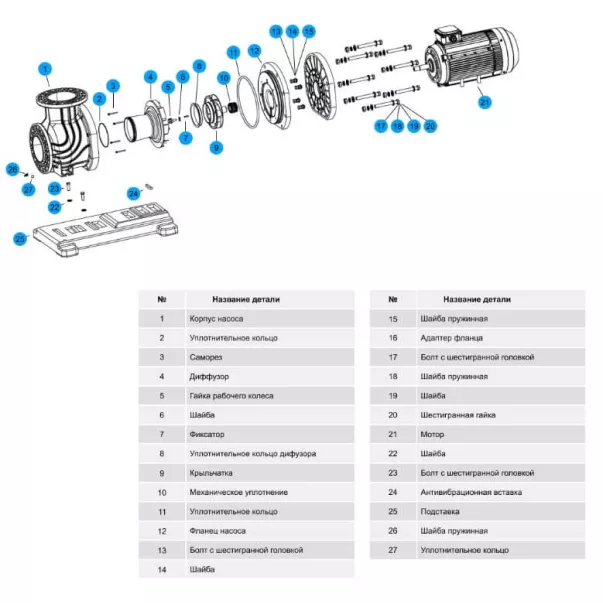 1
2
3
4
5
6
7
8
9
10
11
12
13
14
15
17
18
19
20
21
22
23
24
25
26
27

| № | Название детали |
|---|---|
| 1 | Корпус насоса |
| 2 | Уплотнительное кольцо |
| 3 | Саморез |
| 4 | Диффузор |
| 5 | Гайка рабочего колеса |
| 6 | Шайба |
| 7 | Фиксатор |
| 8 | Уплотнительное кольцо дифузора |
| 9 | Крыльчатка |
| 10 | Механическое уплотнение |
| 11 | Уплотнительное кольцо |
| 12 | Фланец насоса |
| 13 | Болт с шестигранной головкой |
| 14 | Шайба |

| № | Название детали |
|---|---|
| 15 | Шайба пружинная |
| 16 | Адаптер фланца |
| 17 | Болт с шестигранной головкой |
| 18 | Шайба пружинная |
| 19 | Шайба |
| 20 | Шестигранная гайка |
| 21 | Мотор |
| 22 | Шайба |
| 23 | Болт с шестигранной головкой |
| 24 | Антивибрационная вставка |
| 25 | Подставка |
| 26 | Шайба пружинная |
| 27 | Уплотнительное кольцо |