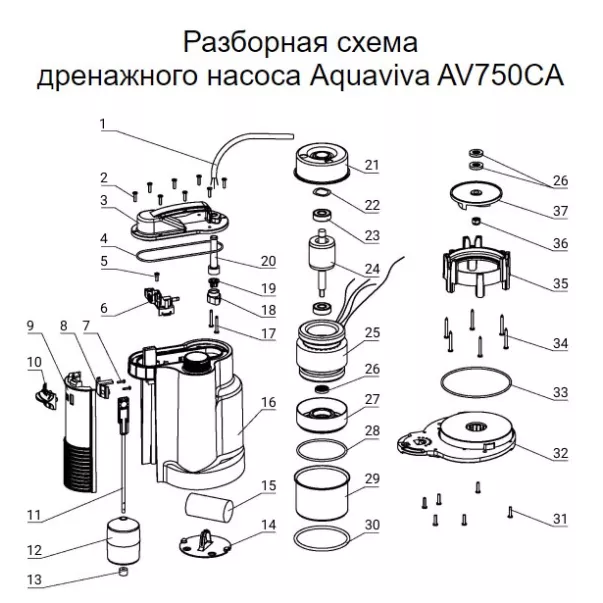 Разборная схема
дренажного насоса Aquaviva AV750CA

1
2
3
4
5
6
9
8
7
10
11
12
13
20
19
18
17
16
15
14
21
22
23
24
25
26
27
28
29
30
26
37
36
35
34
33
32
31