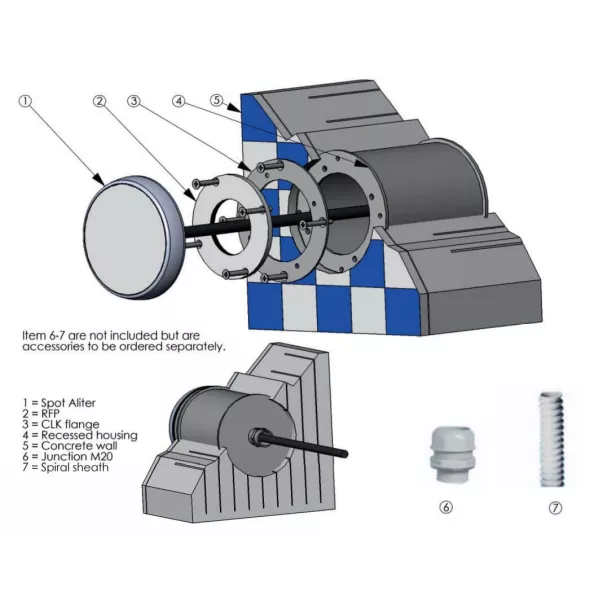 ①
②
③
④
⑤

Item 6-7 are not included but are accessories to be ordered separately.

1 = Spot Aliter
2 = RFP
3 = CLK flange
4 = Recessed housing
5 = Concrete wall
6 = Junction M20
7 = Spiral sheath

⑥
⑦