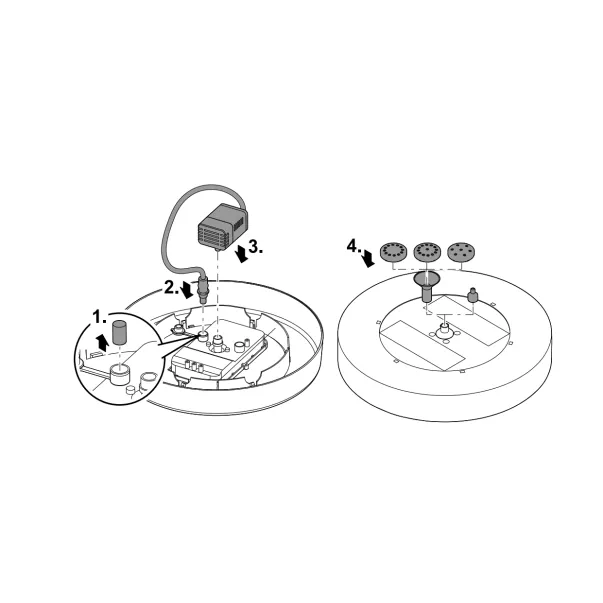 1.

2.

3.

4.