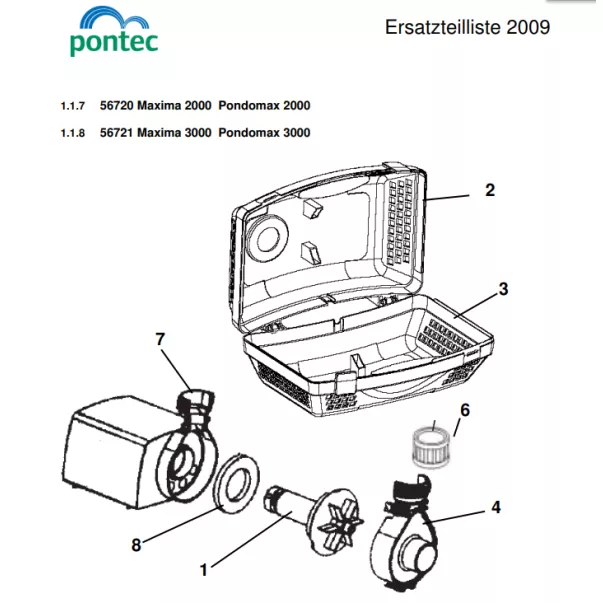 pontec

Ersatzteilliste 2009

1.1.7 56720 Maxima 2000 Pondomax 2000

1.1.8 56721 Maxima 3000 Pondomax 3000

2

3

7

6

4

8

1