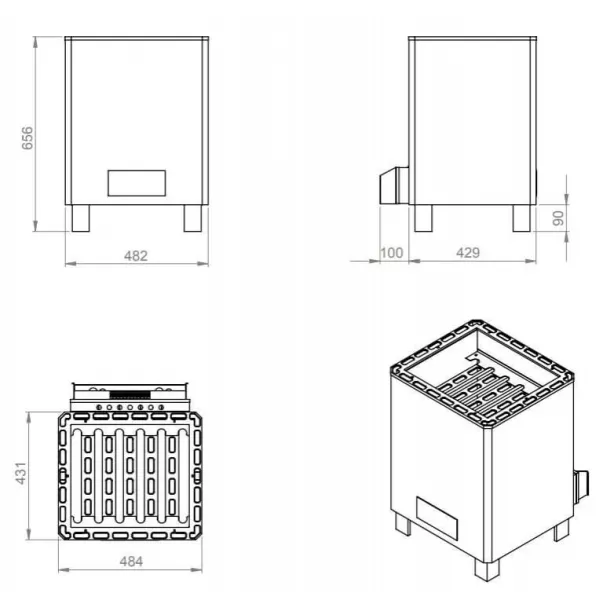 656
482
90
100
429
431
484