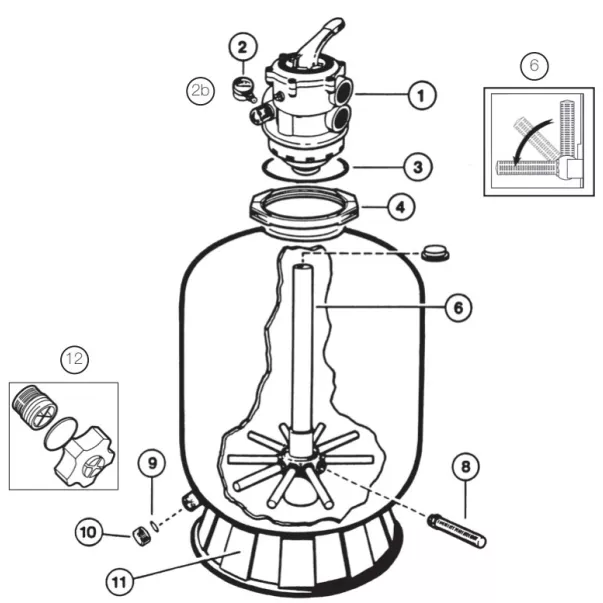 2
2b
1
3
4
6
6
12
9
8
10
11