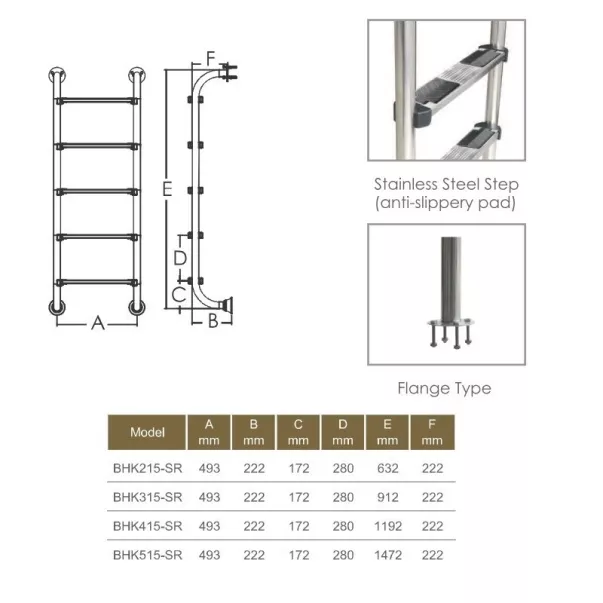 F

E

D

C

A

B

Stainless Steel Step
(anti-slippery pad)

Flange Type

| Model | A mm | B mm | C mm | D mm | E mm | F mm |
|---|---|---|---|---|---|---|
| BHK215-SR | 493 | 222 | 172 | 280 | 632 | 222 |
| BHK315-SR | 493 | 222 | 172 | 280 | 912 | 222 |
| BHK415-SR | 493 | 222 | 172 | 280 | 1192 | 222 |
| BHK515-SR | 493 | 222 | 172 | 280 | 1472 | 222 |